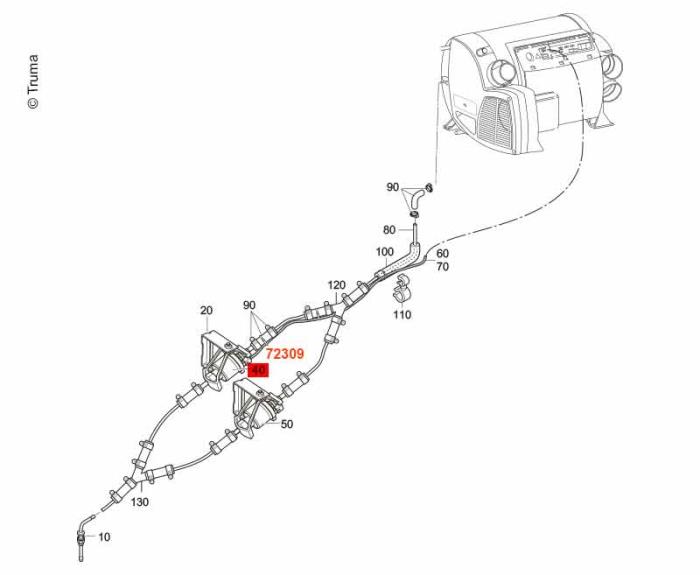 © Truma

90
80
100
60
70
120
110
20
90
72309
40
50
130
10