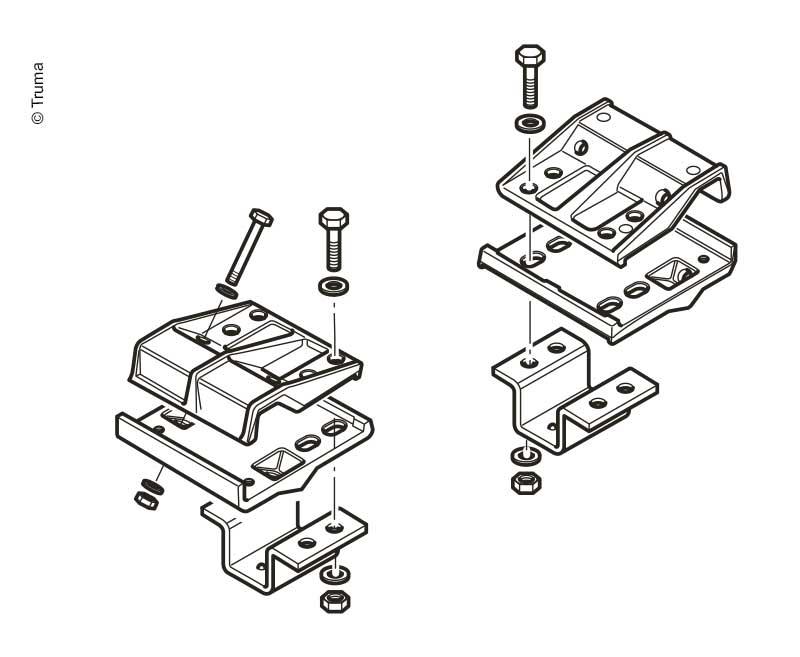 © Truma