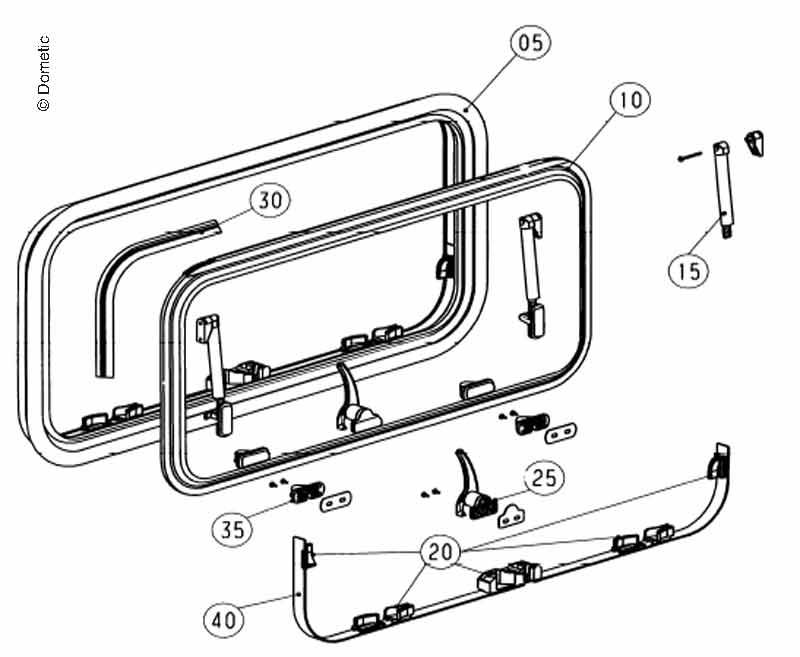 © Dometic

05

10

30

15

25

35

20

40