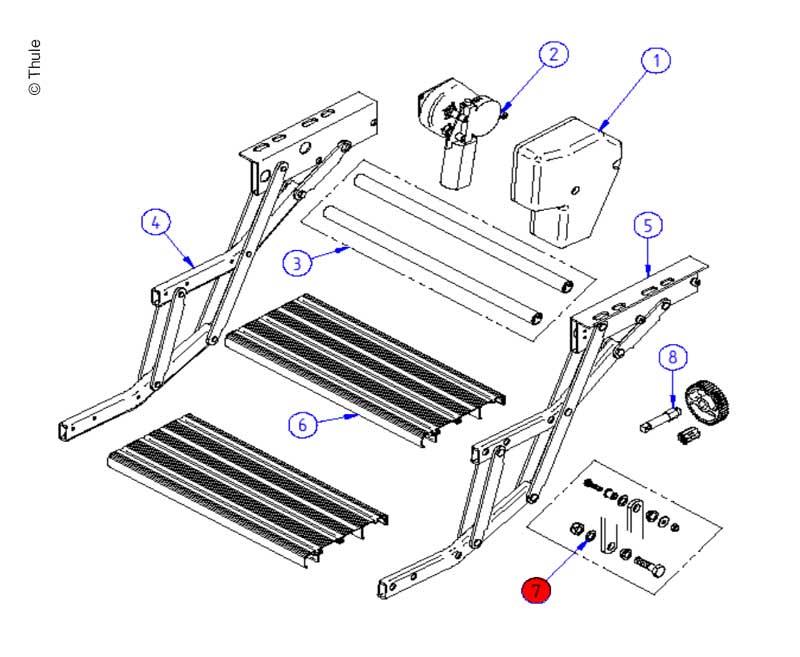 © Thule

2

1

4

3

5

8

6

7