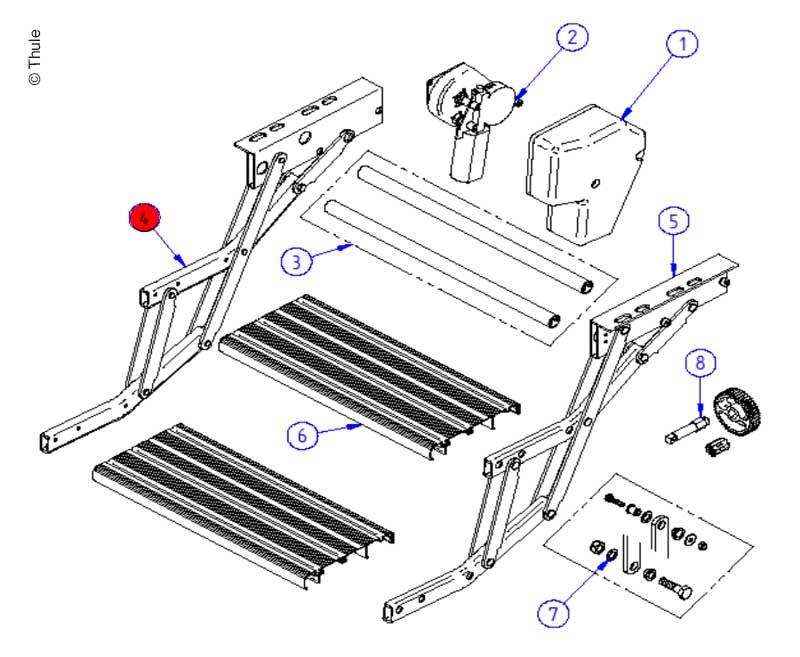 © Thule

2

1

4

3

5

8

6

7