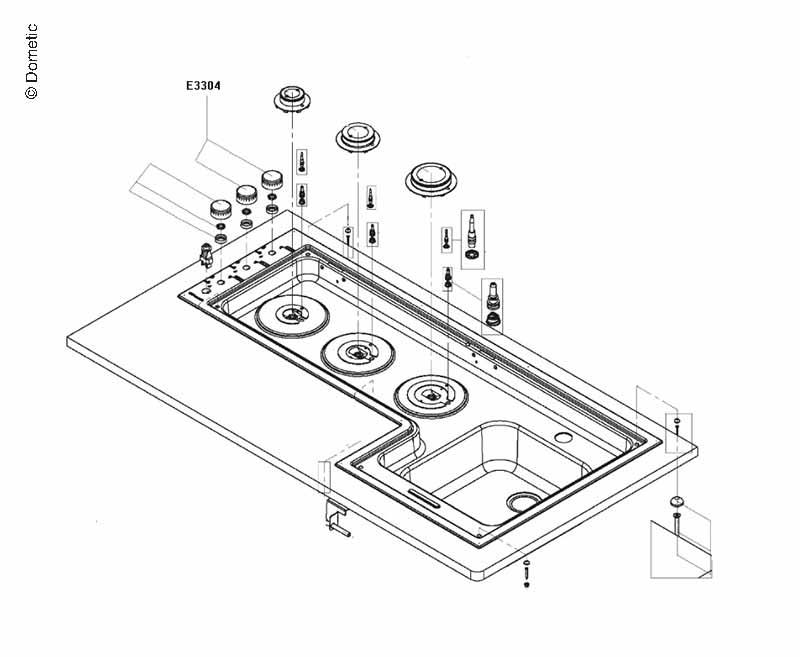 © Dometic

E3304