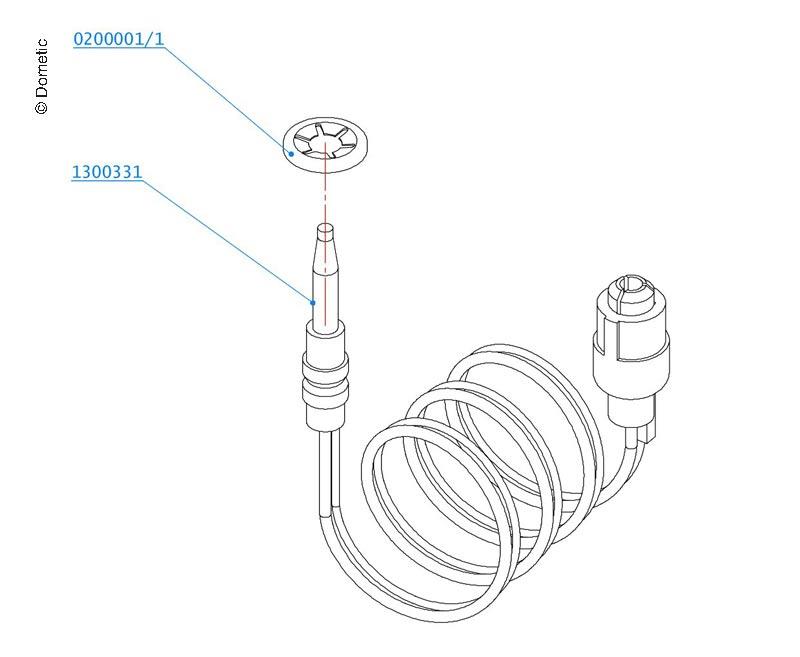 © Dometic

0200001/1

1300331