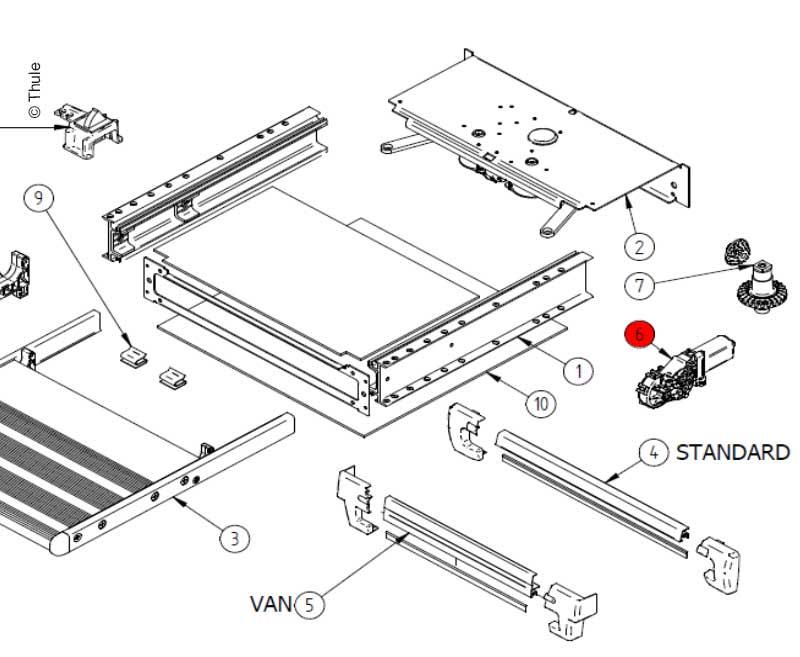 © Thule

9

2

7

6

1

10

4 STANDARD

3

VAN 5