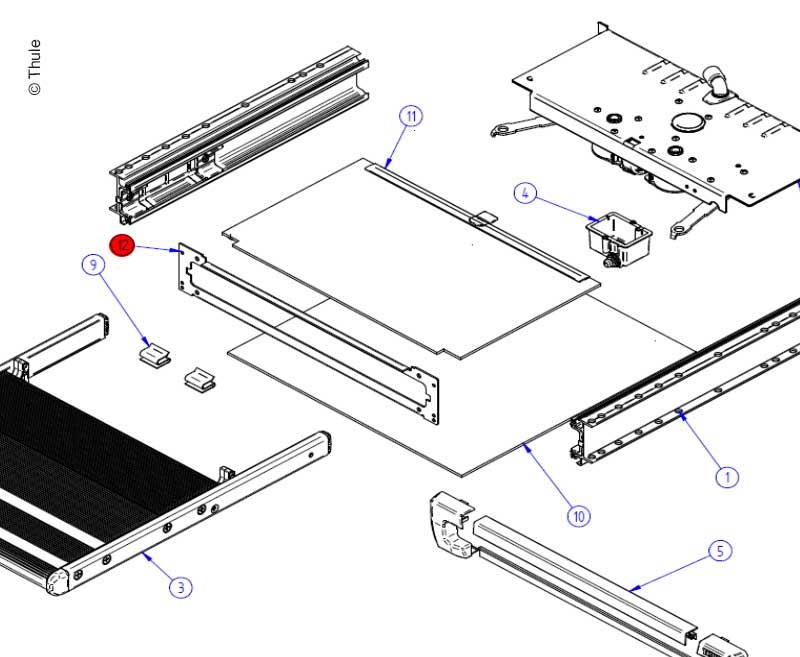 © Thule
11
4
12
9
1
10
5
3