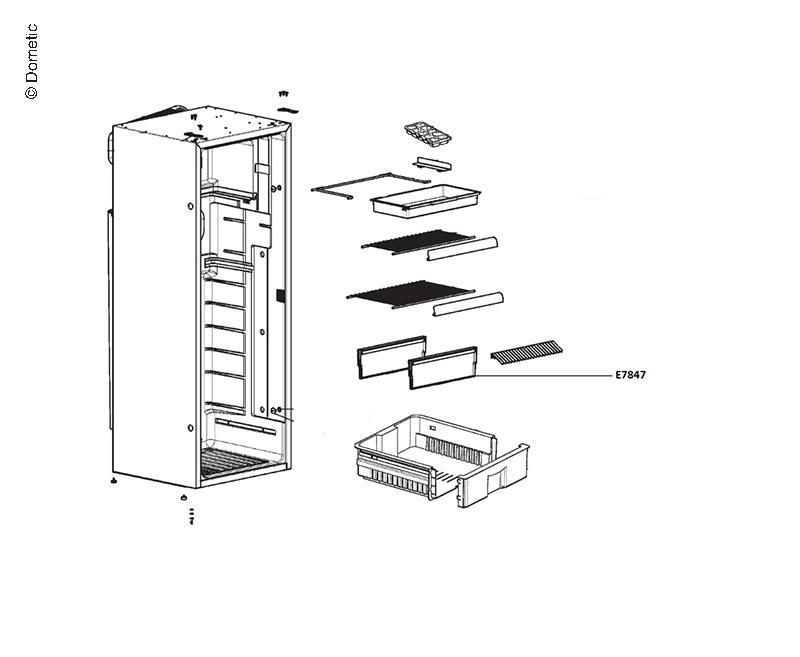 © Dometic

E7847