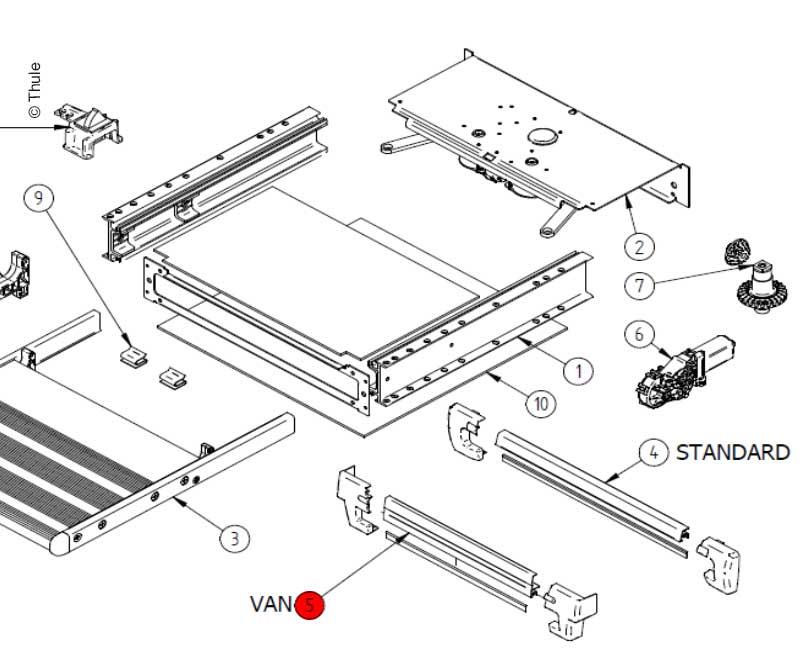 © Thule

9

2

7

6

1

10

4 STANDARD

3

VAN 5