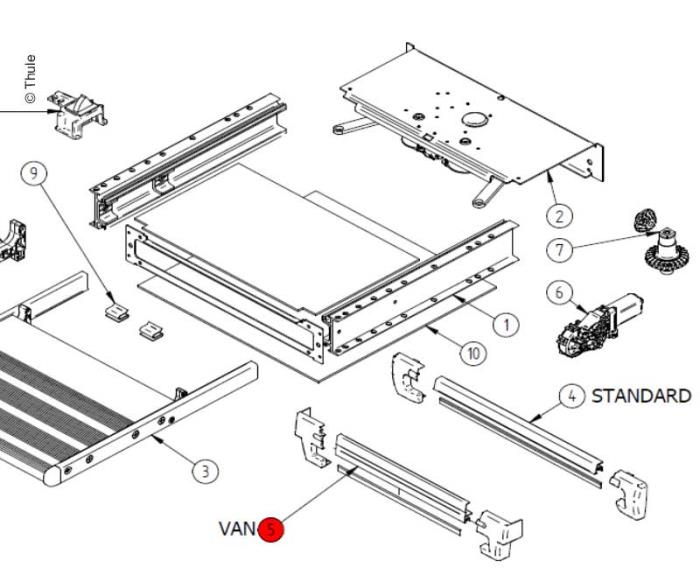 © Thule

9

2

7

6

1

10

4 STANDARD

3

VAN 5