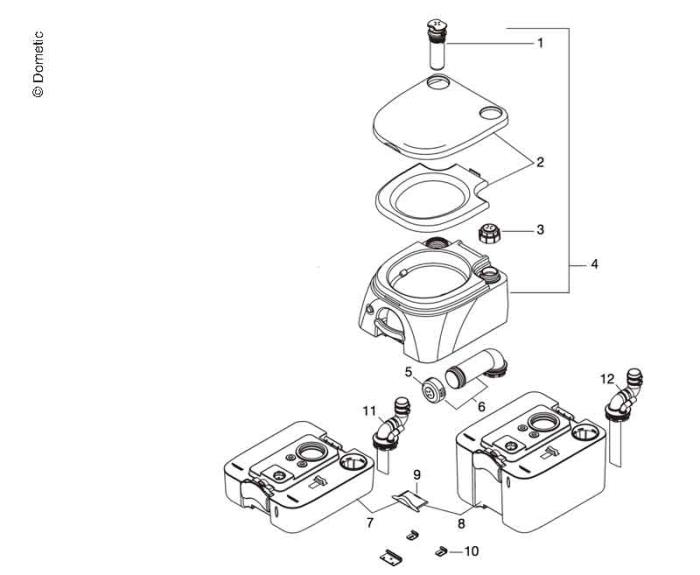 © Dometic

1
2
3
4
5
6
12
11
9
7
8
10