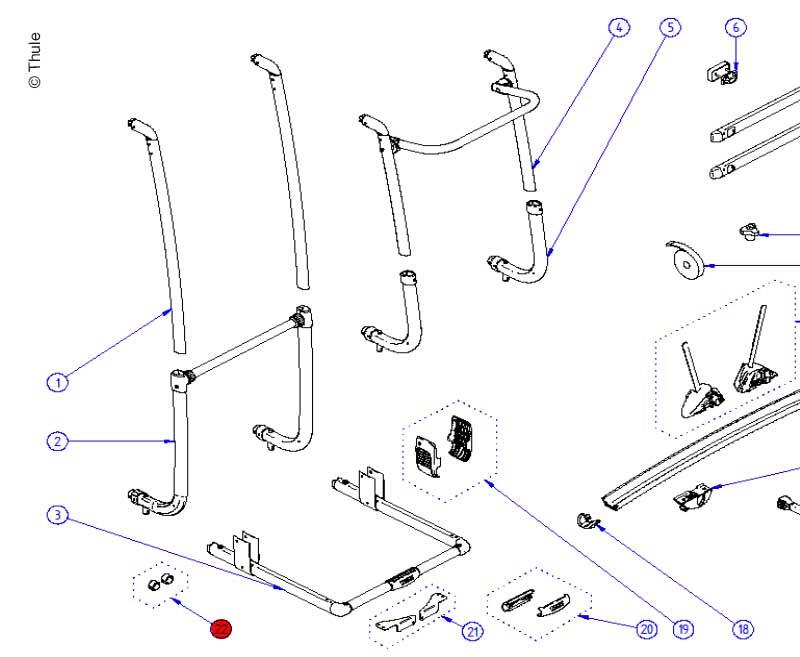 © Thule

4
5
6
1
2
3
22
21
20
19
18