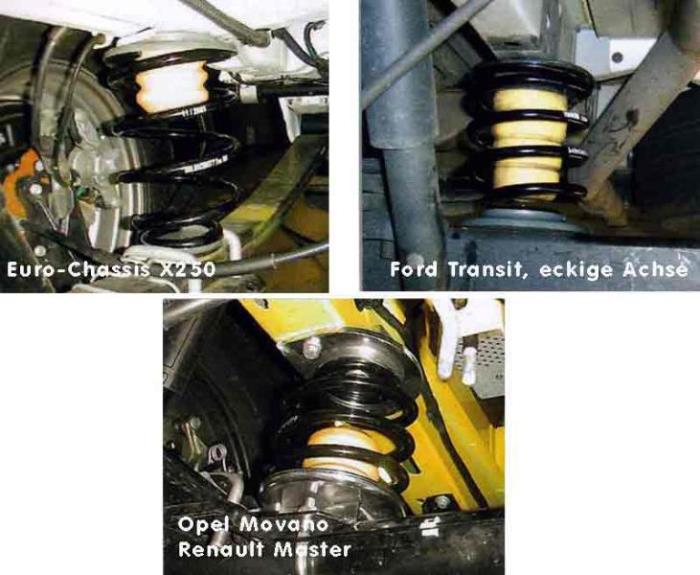 Euro-Chassis X250

Ford Transit, eckige Achse

Opel Movano
Renault Master